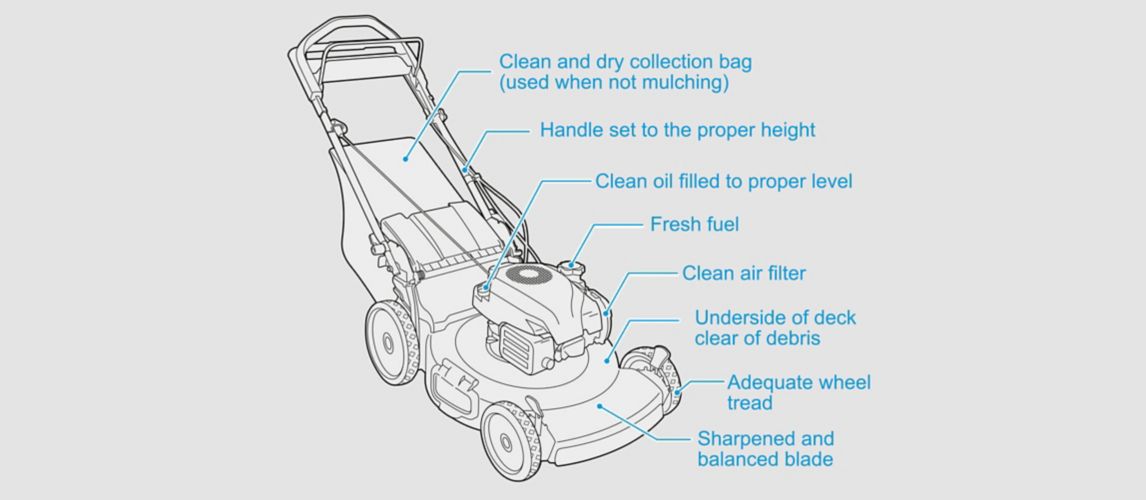 Clean and dry collection bag
(used when not mulching)

Handle set to the proper height

Clean oil filled to proper level

Fresh fuel

Clean air filter

Underside of deck
clear of debris

Adequate wheel
tread

Sharpened and
balanced blade