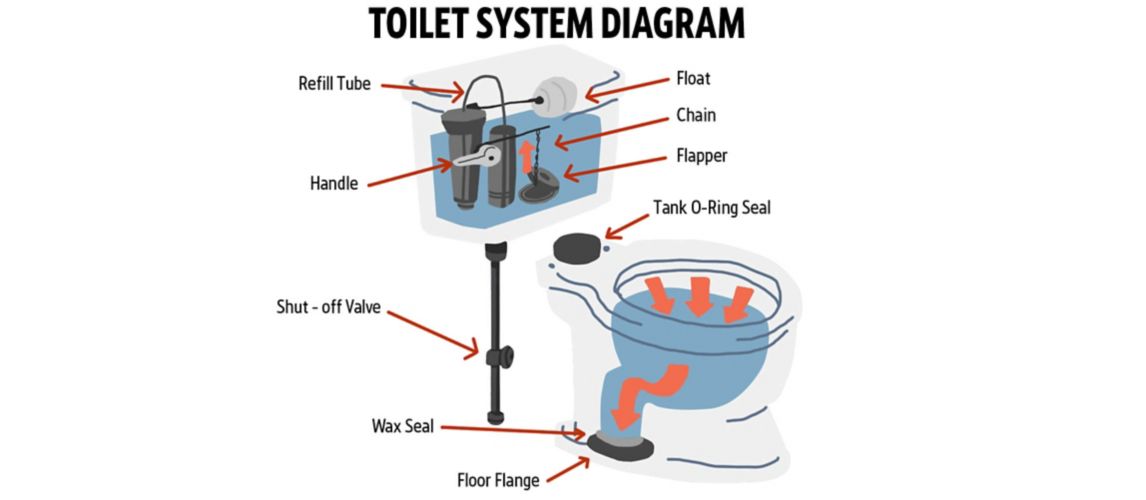 TOILET SYSTEM DIAGRAM

Refill Tube

Float

Chain

Flapper

Handle

Tank O-Ring Seal

Shut - off Valve

Wax Seal

Floor Flange